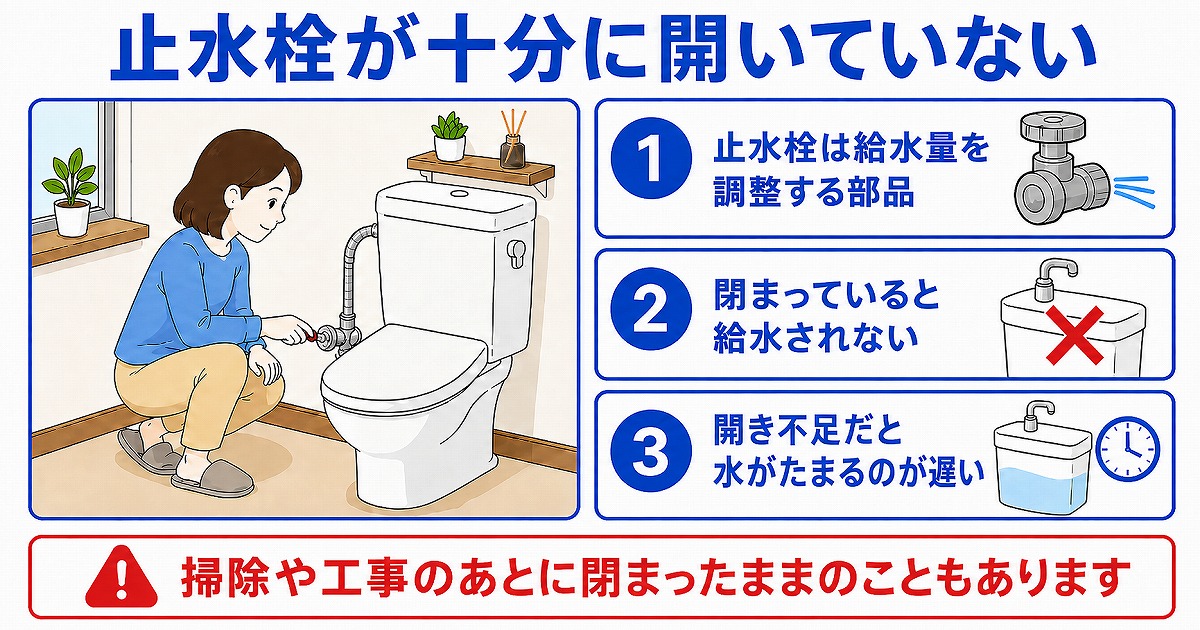 止水栓が十分に開いていない

1
止水栓は給水量を調整する部品

2
閉まっていると給水されない

3
開き不足だと水がたまるのが遅い

掃除や工事のあとに閉まったままのこともあります