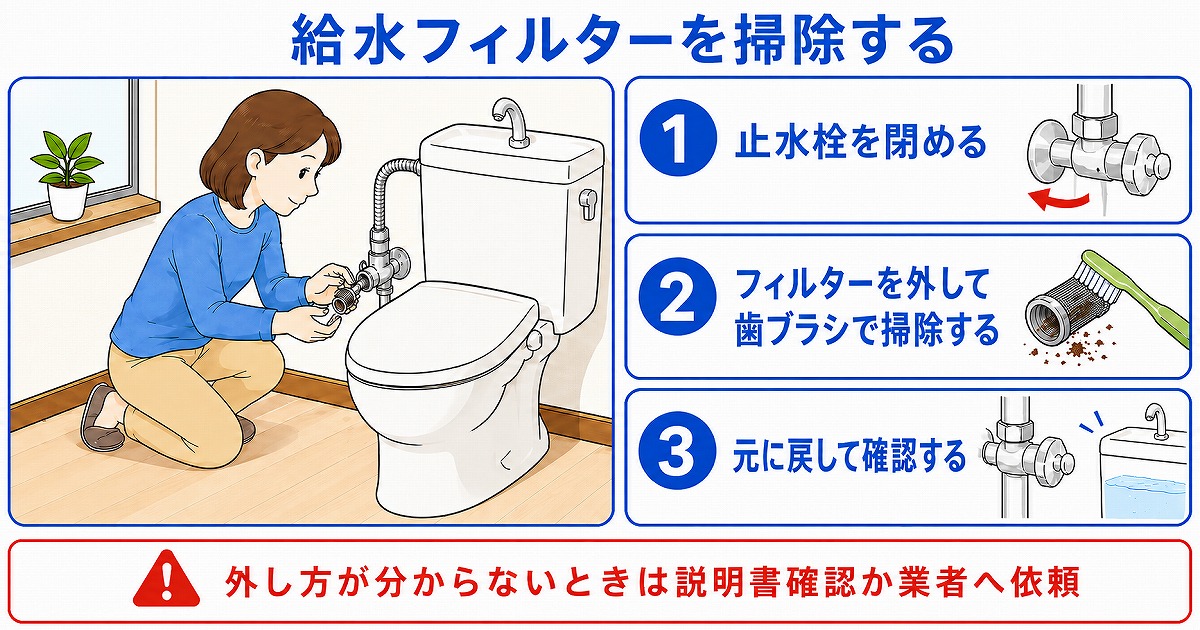 給水フィルターを掃除する

1 止水栓を閉める

2 フィルターを外して歯ブラシで掃除する

3 元に戻して確認する

外し方が分からないときは説明書確認か業者へ依頼