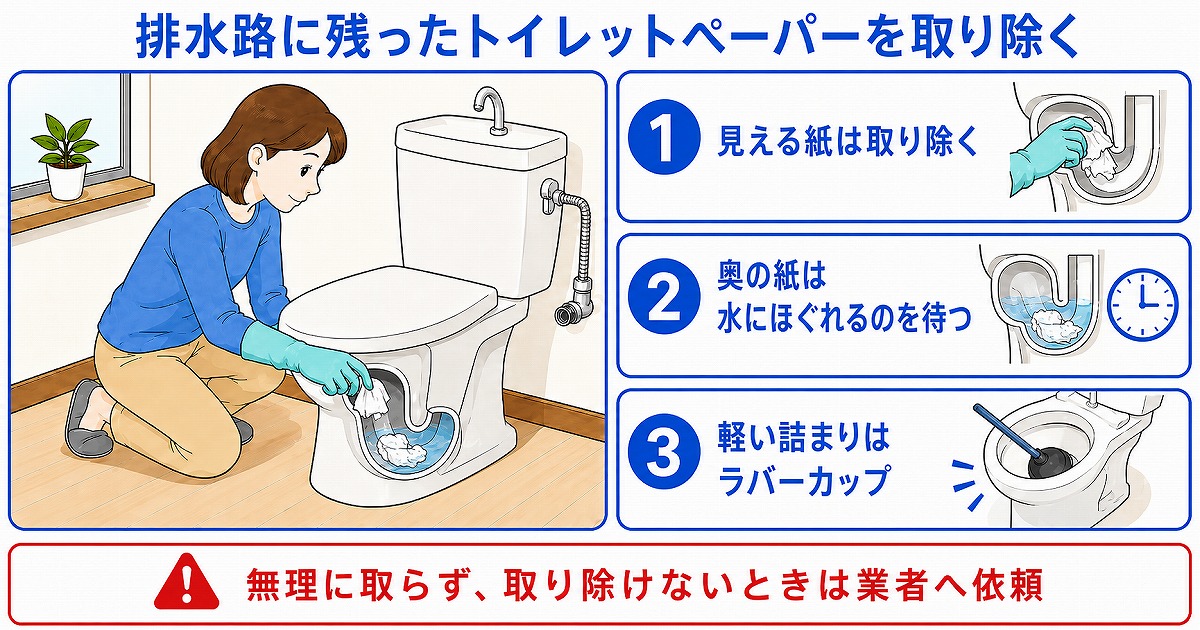 排水路に残ったトイレットペーパーを取り除く

1 見える紙は取り除く

2 奥の紙は水にほぐれるのを待つ

3 軽い詰まりはラバーカップ

無理に取らず、取り除けないときは業者へ依頼