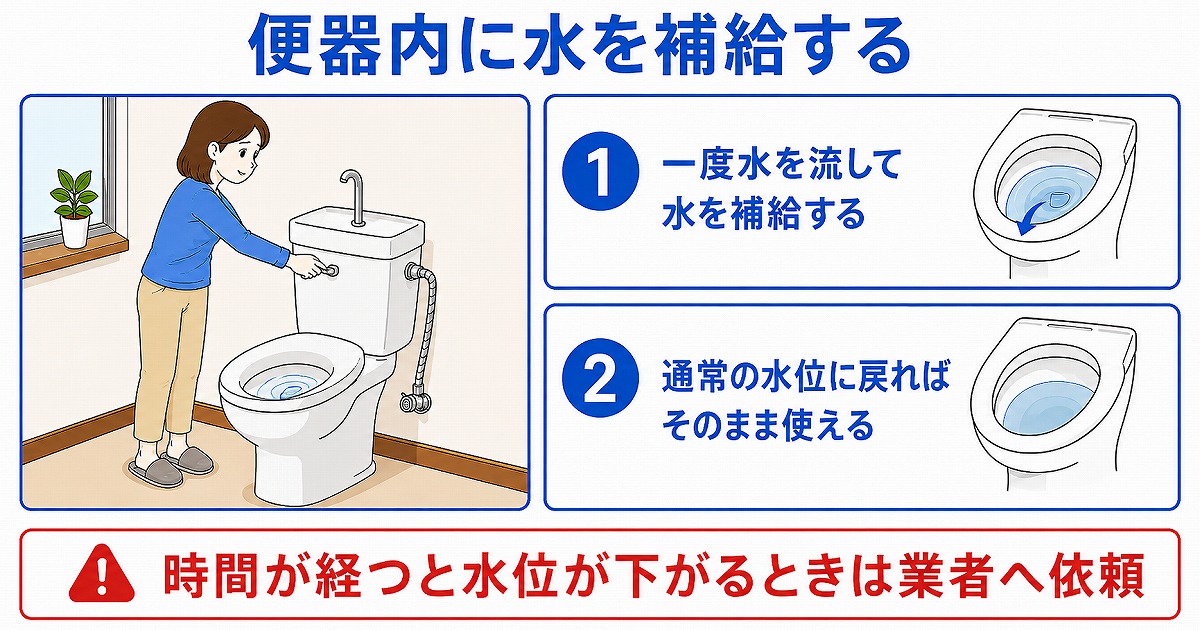 便器内に水を補給する

1 一度水を流して水を補給する

2 通常の水位に戻ればそのまま使える

時間が経つと水位が下がるときは業者へ依頼