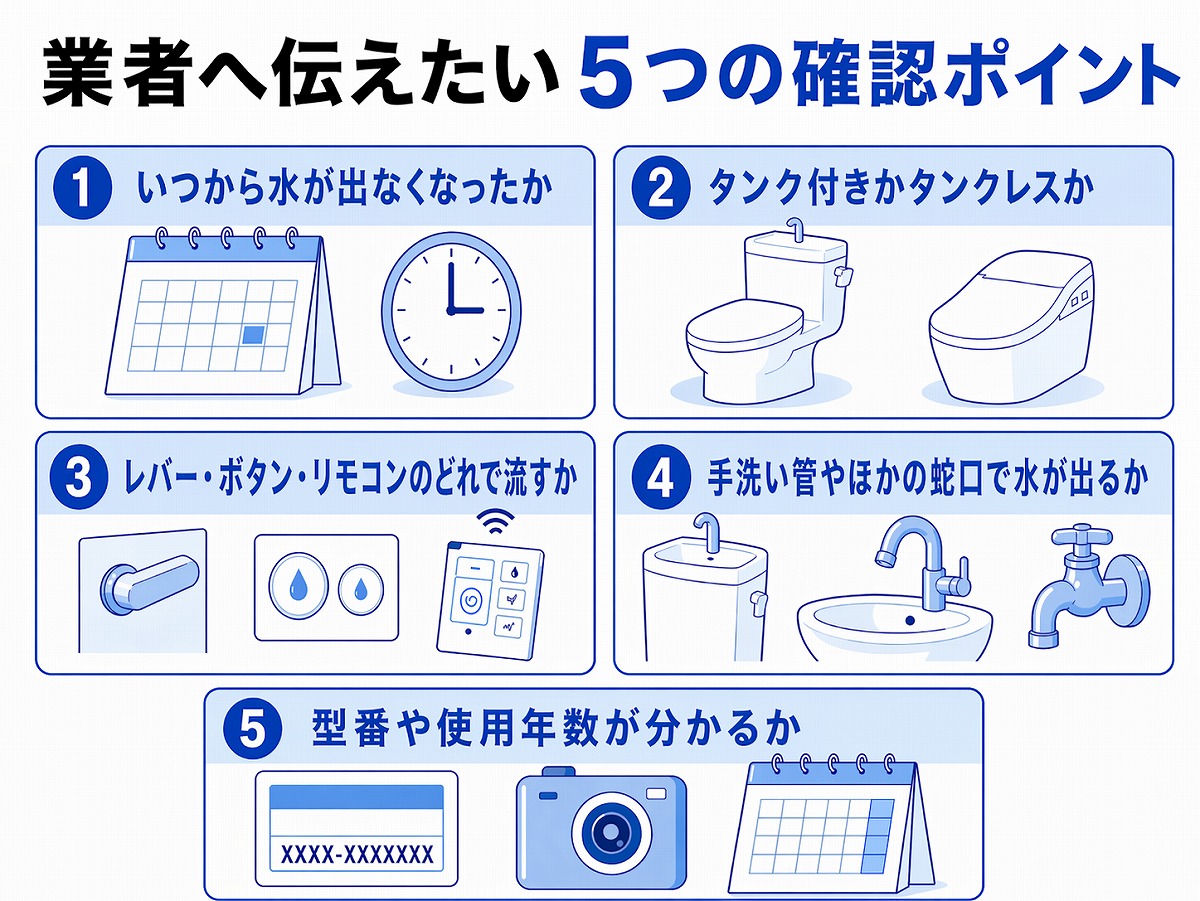 業者へ伝えたい5つの確認ポイント

1 いつから水が出なくなったか

2 タンク付きかタンクレスか

3 レバー・ボタン・リモコンのどれで流すか

4 手洗い管やほかの蛇口で水が出るか

5 型番や使用年数が分かるか

XXXX-XXXXXXX