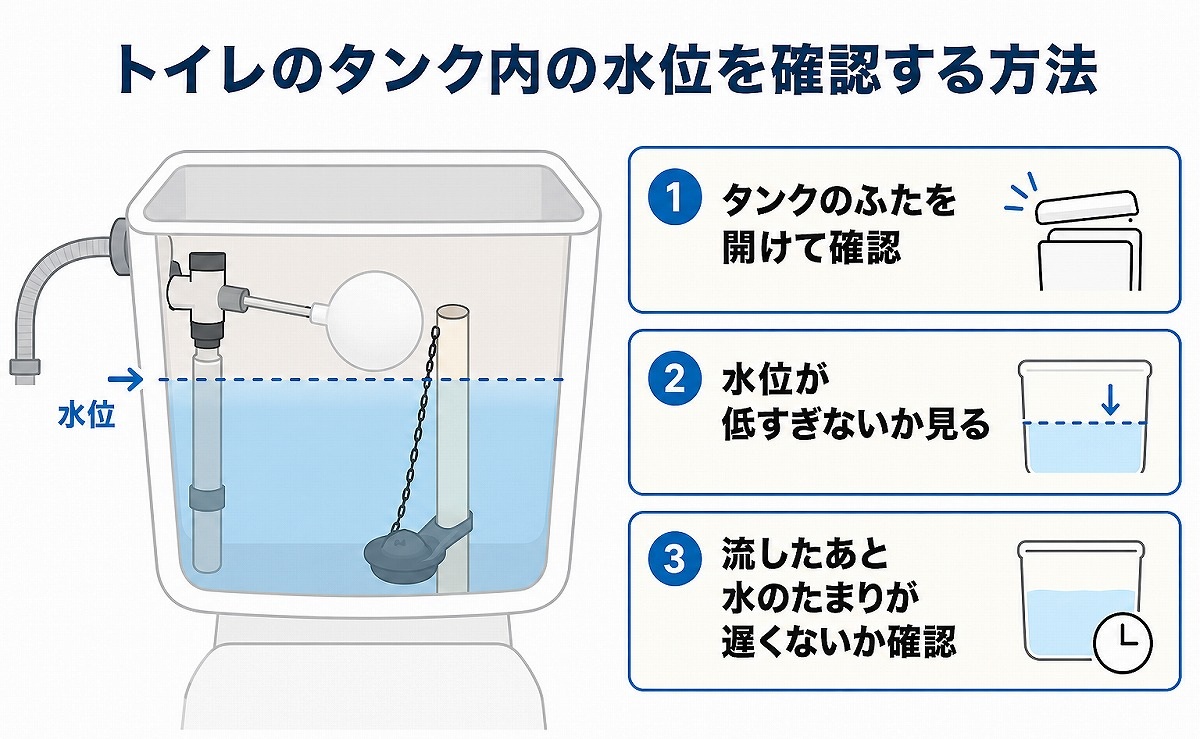 トイレのタンク内の水位を確認する方法

水位

1 タンクのふたを開けて確認

2 水位が低すぎないか見る

3 流したあと水のたまりが遅くないか確認