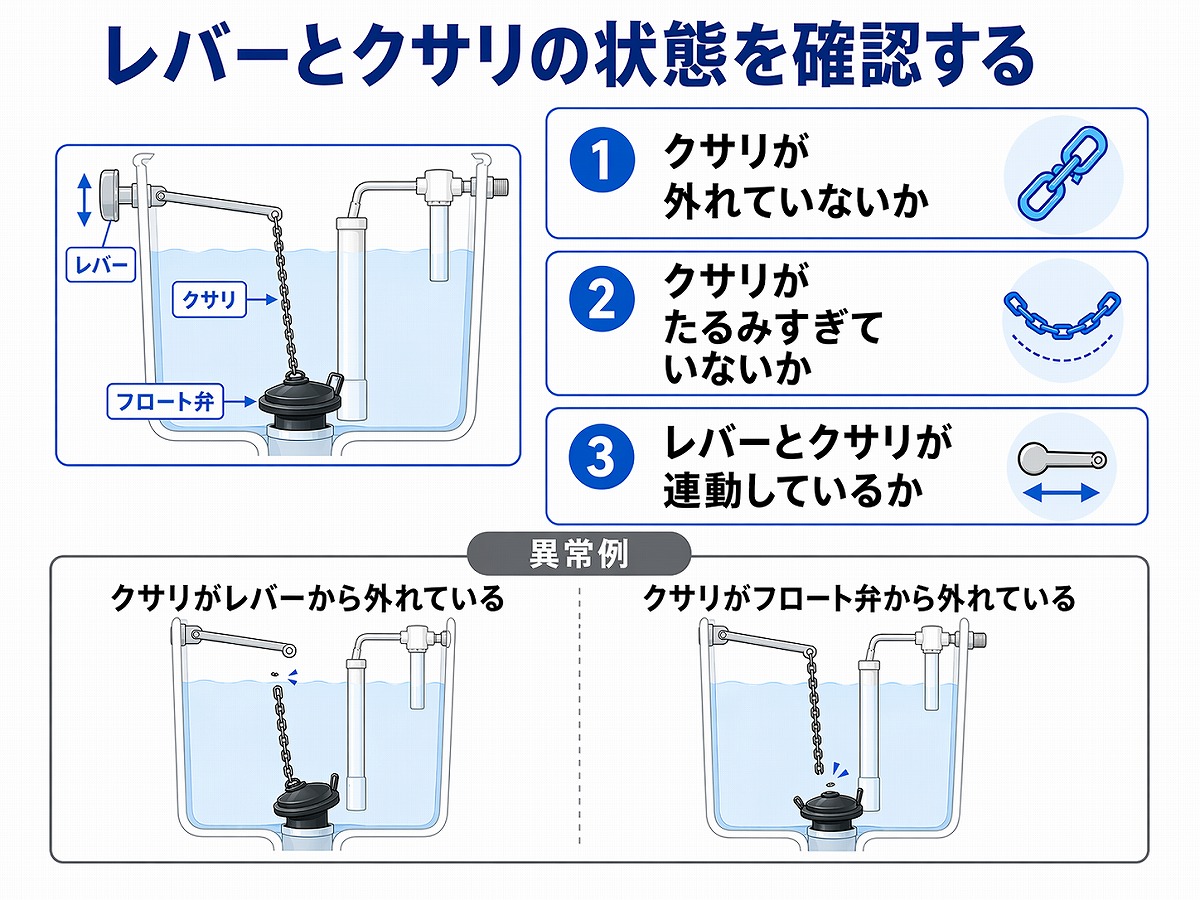 レバーとクサリの状態を確認する

レバー

クサリ

フロート弁

1 クサリが外れていないか

2 クサリがたるみすぎていないか

3 レバーとクサリが連動しているか

異常例

クサリがレバーから外れている

クサリがフロート弁から外れている