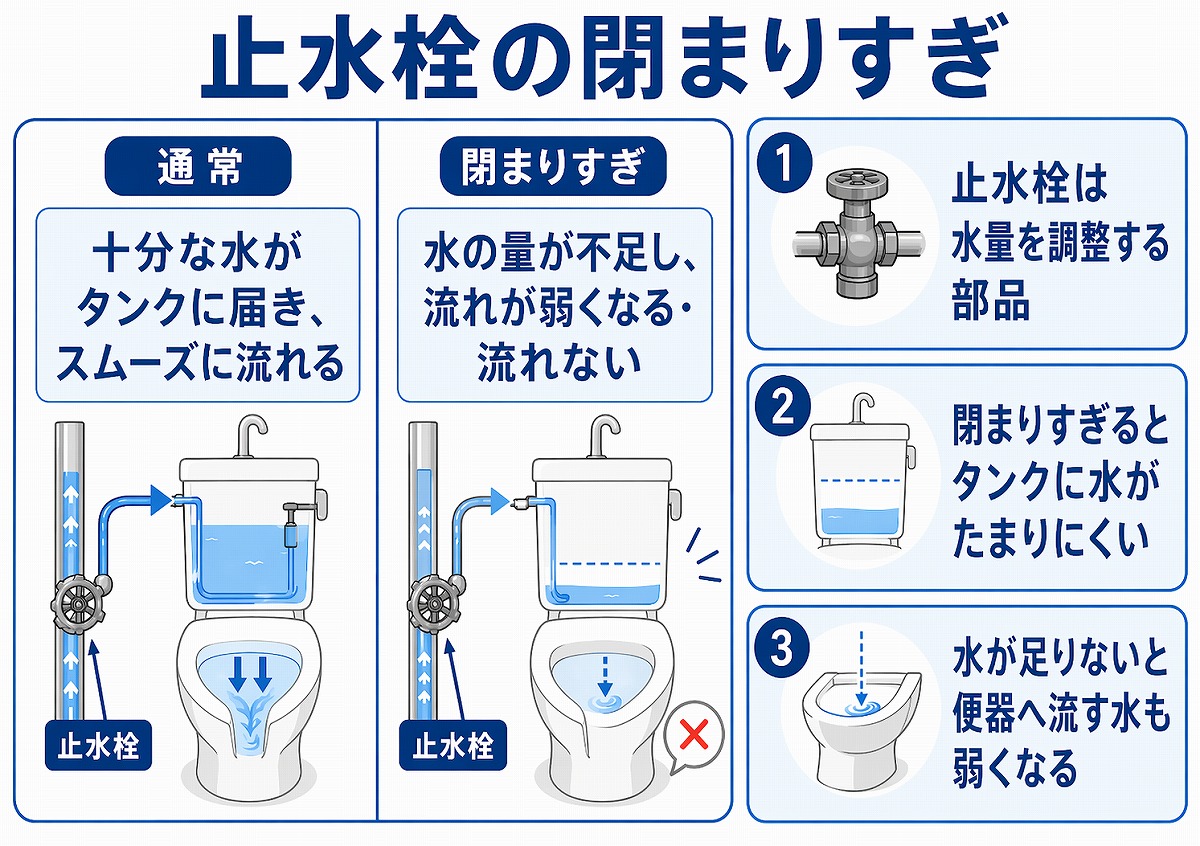 止水栓の閉まりすぎ

通常

十分な水がタンクに届き、スムーズに流れる

止水栓

閉まりすぎ

水の量が不足し、流れが弱くなる・流れない

止水栓

1
止水栓は水量を調整する部品

2
閉まりすぎるとタンクに水がたまりにくい

3
水が足りないと便器へ流す水も弱くなる