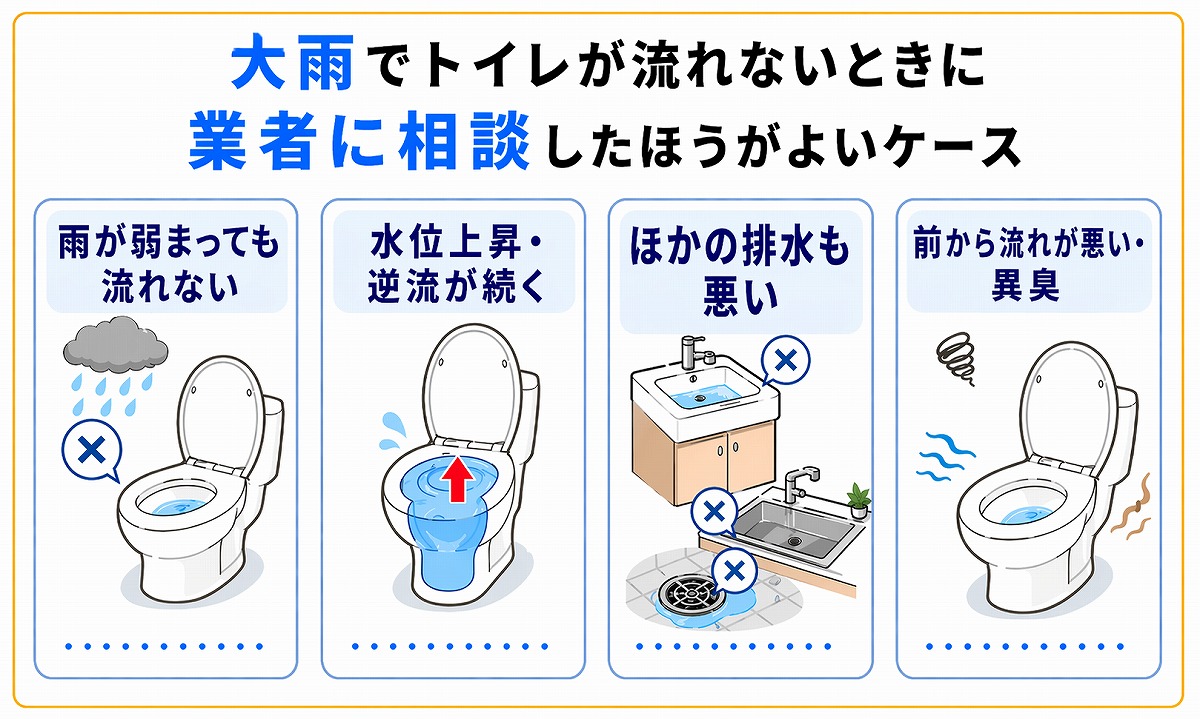 大雨でトイレが流れないときに
業者に相談したほうがよいケース

雨が弱まっても流れない

水位上昇・逆流が続く

ほかの排水も悪い

前から流れが悪い・異臭