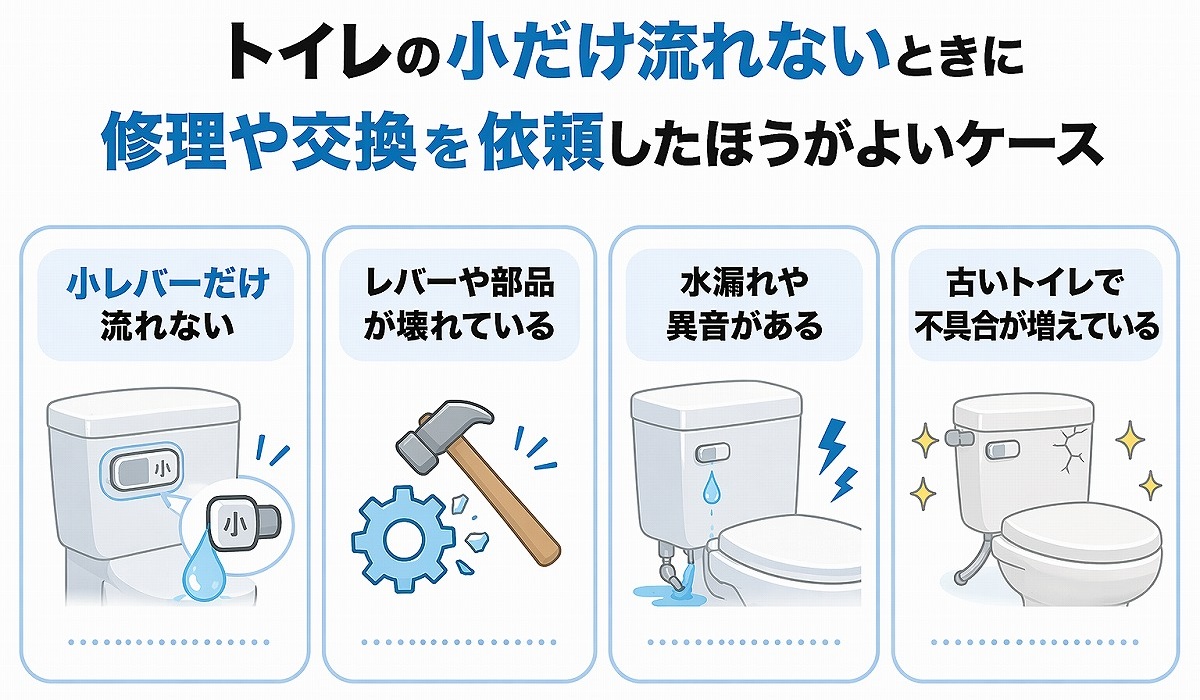 トイレの小だけ流れないときに
修理や交換を依頼したほうがよいケース

小レバーだけ
流れない

小

小

レバーや部品
が壊れている

水漏れや
異音がある

古いトイレで
不具合が増えている