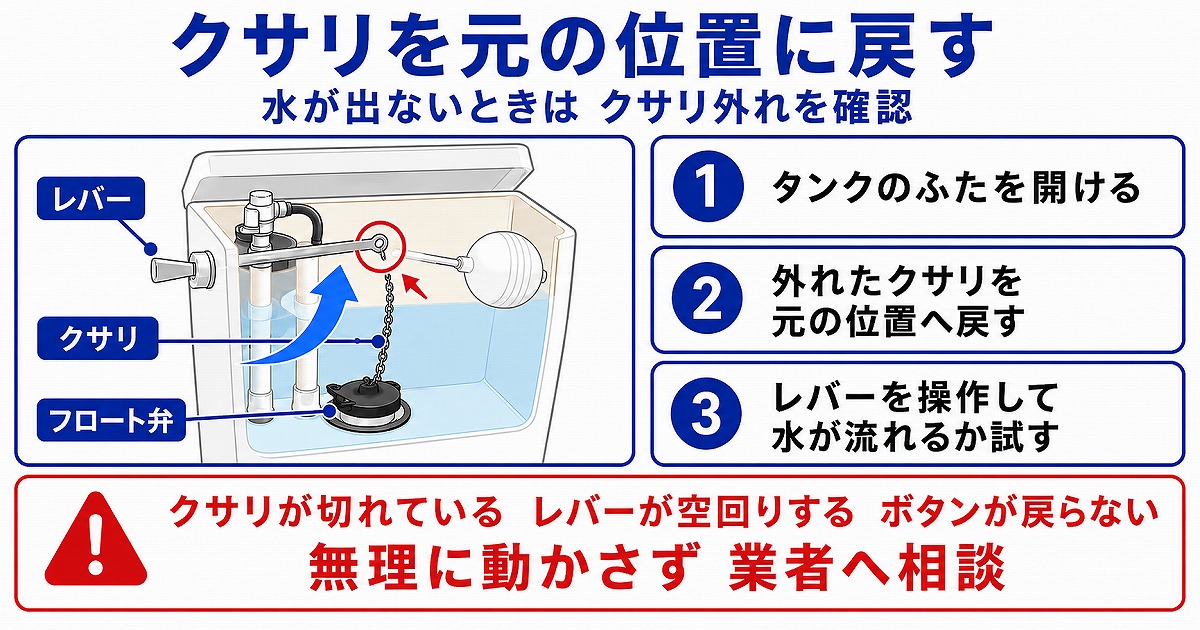 クサリを元の位置に戻す

水が出ないときは クサリ外れを確認

レバー

クサリ

フロート弁

1 タンクのふたを開ける

2 外れたクサリを元の位置へ戻す

3 レバーを操作して水が流れるか試す

クサリが切れている レバーが空回りする ボタンが戻らない

無理に動かさず 業者へ相談