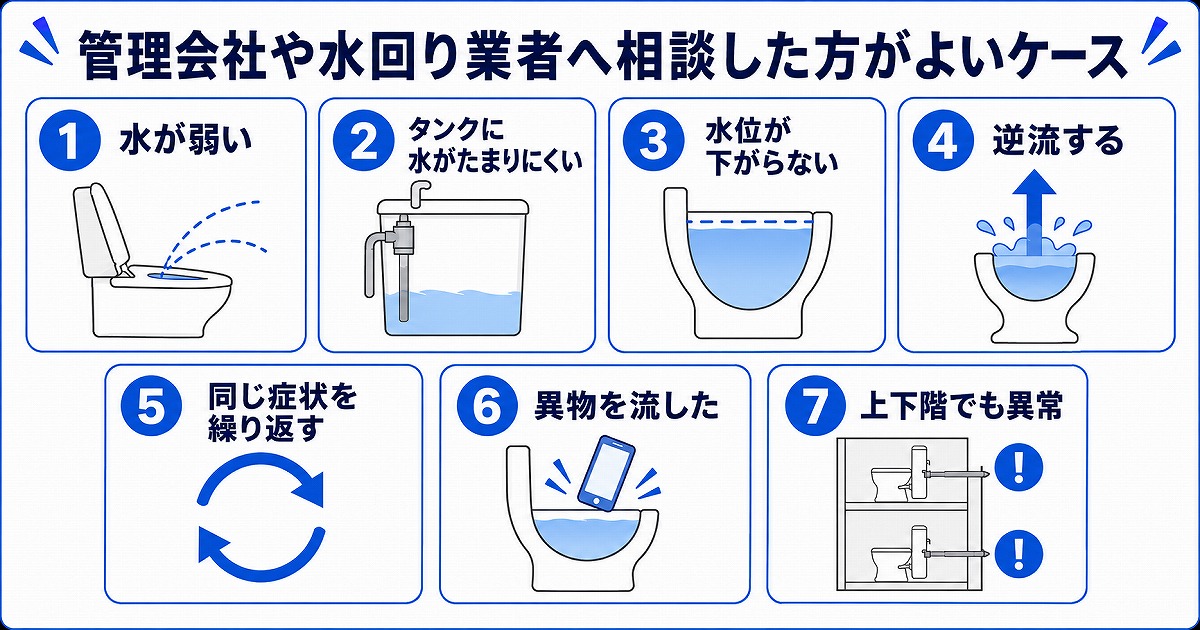 管理会社や水回り業者へ相談した方がよいケース

1 水が弱い

2 タンクに水がたまりにくい

3 水位が下がらない

4 逆流する

5 同じ症状を繰り返す

6 異物を流した

7 上下階でも異常

!

!