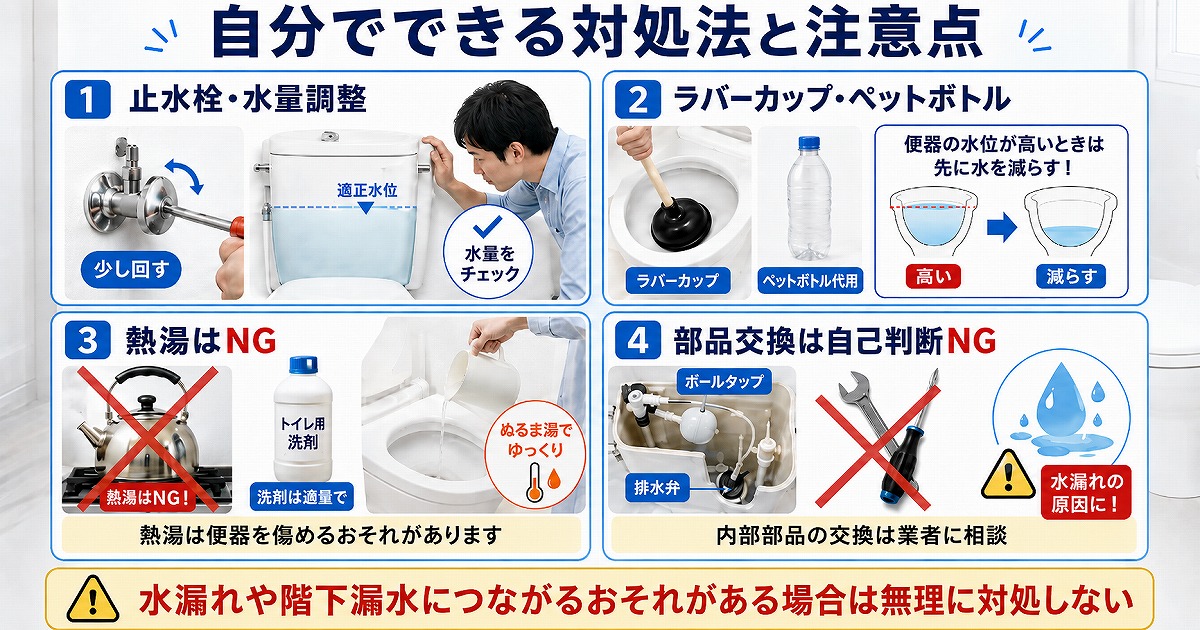 自分でできる対処法と注意点

1 止水栓・水量調整

少し回す

適正水位

水量をチェック

2 ラバーカップ・ペットボトル

ラバーカップ

ペットボトル代用

便器の水位が高いときは先に水を減らす！

高い

減らす

3 熱湯はNG

熱湯はNG！

トイレ用洗剤

洗剤は適量で

ぬるま湯でゆっくり

熱湯は便器を傷めるおそれがあります

4 部品交換は自己判断NG

ボールタップ

排水弁

水漏れの原因に！

内部部品の交換は業者に相談

水漏れや階下漏水につながるおそれがある場合は無理に対処しない