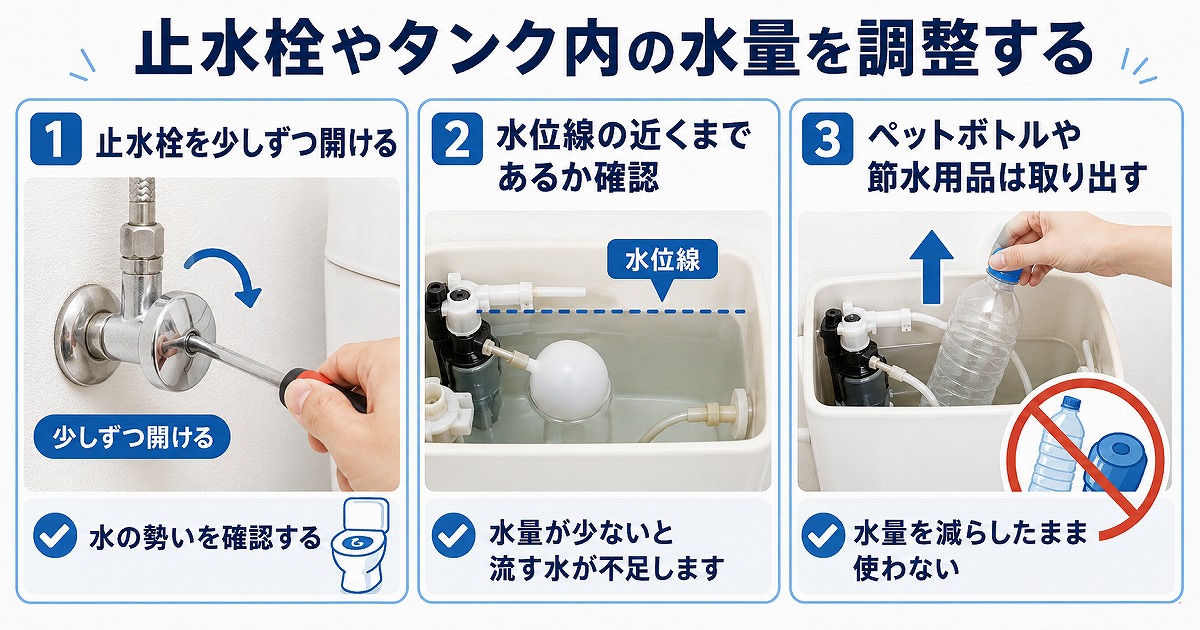 止水栓やタンク内の水量を調整する

1 止水栓を少しずつ開ける

少しずつ開ける

水の勢いを確認する

2 水位線の近くまであるか確認

水位線

水量が少ないと流す水が不足します

3 ペットボトルや節水用品は取り出す

水量を減らしたまま使わない