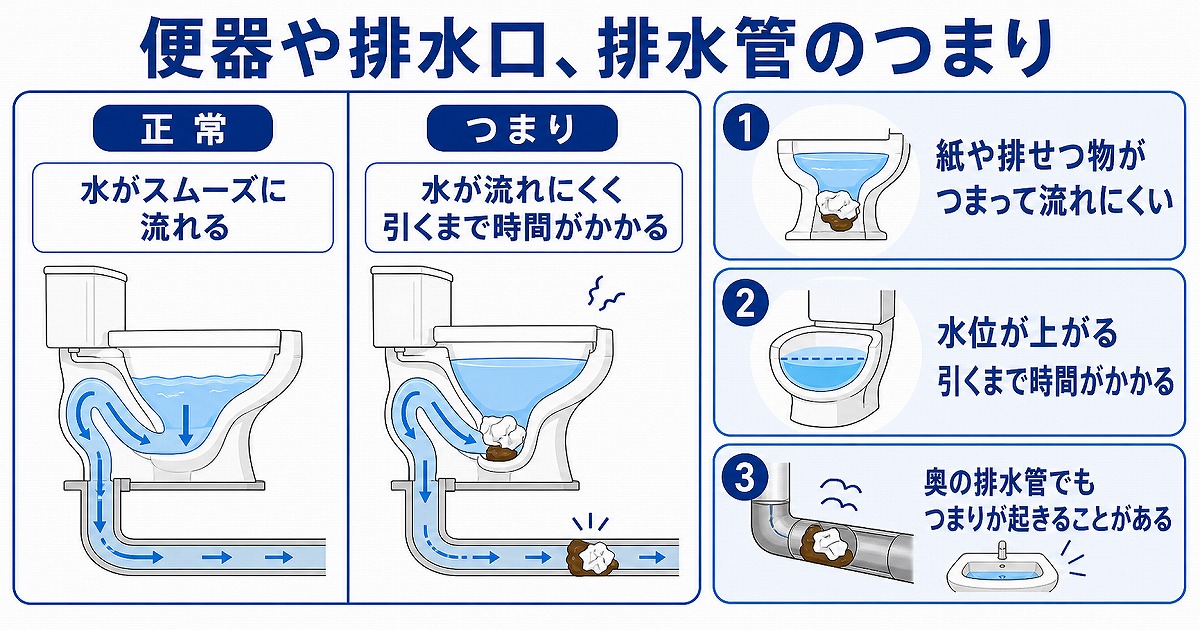 便器や排水口、排水管のつまり

正常

水がスムーズに流れる

つまり

水が流れにくく引くまで時間がかかる

1

紙や排せつ物がつまって流れにくい

2

水位が上がる
引くまで時間がかかる

3

奥の排水管でもつまりが起きることがある