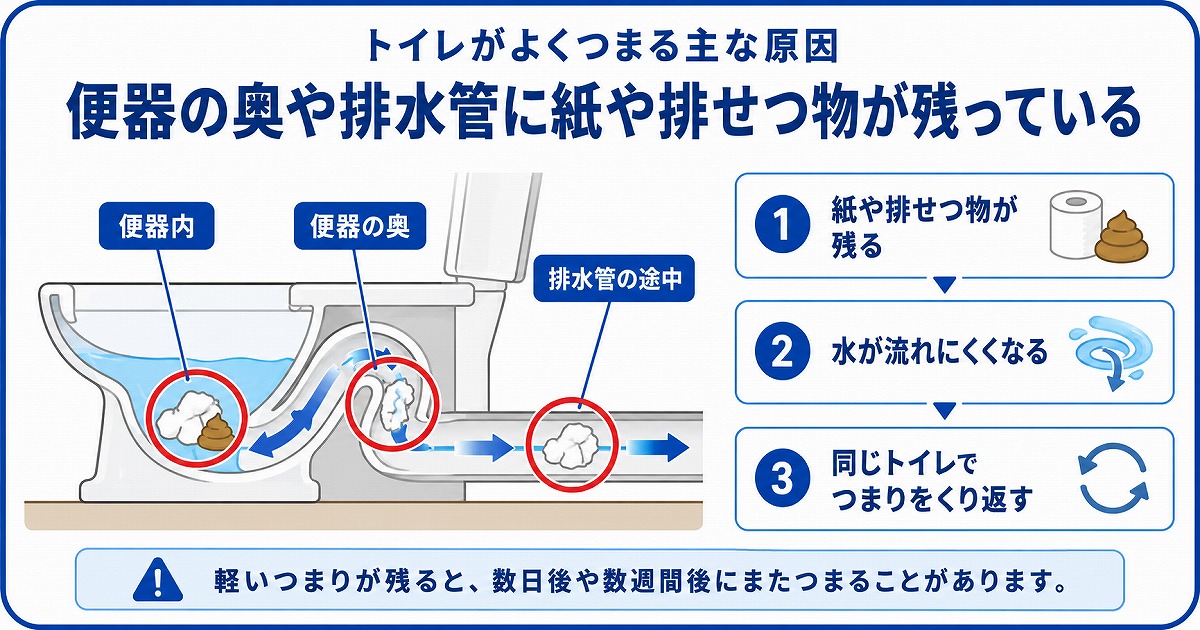 トイレがよくつまる主な原因

便器の奥や排水管に紙や排せつ物が残っている

便器内

便器の奥

排水管の途中

1 紙や排せつ物が残る

2 水が流れにくくなる

3 同じトイレでつまりをくり返す

軽いつまりが残ると、数日後や数週間後にまたつまることがあります。