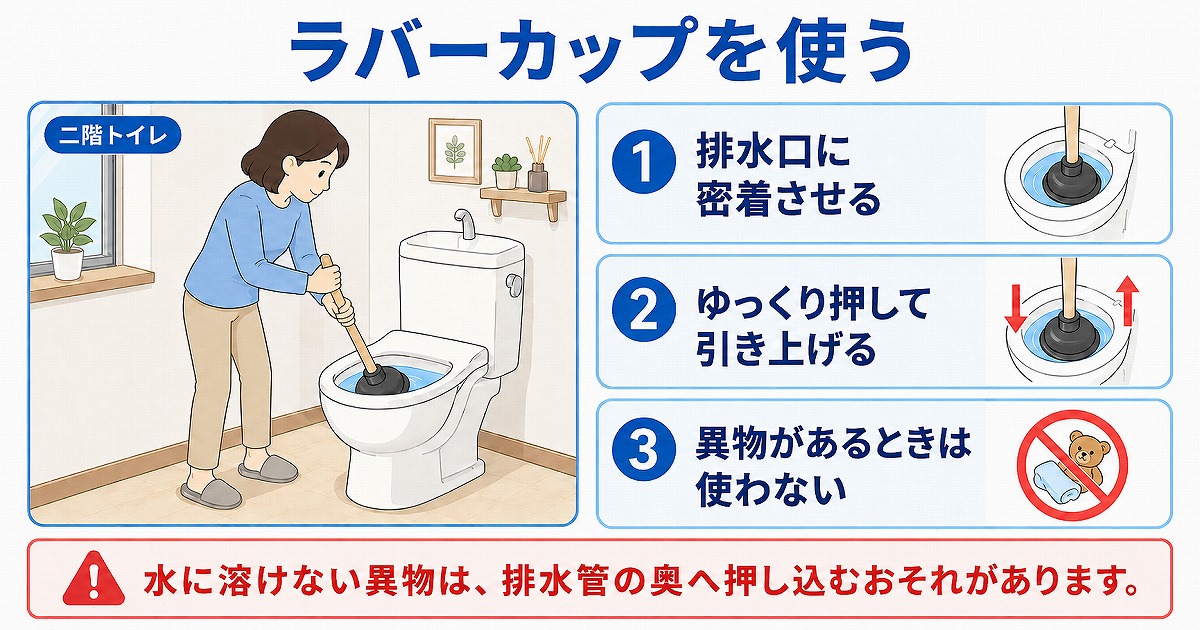 ラバーカップを使う

二階トイレ

1 排水口に密着させる

2 ゆっくり押して引き上げる

3 異物があるときは使わない

水に溶けない異物は、排水管の奥へ押し込むおそれがあります。