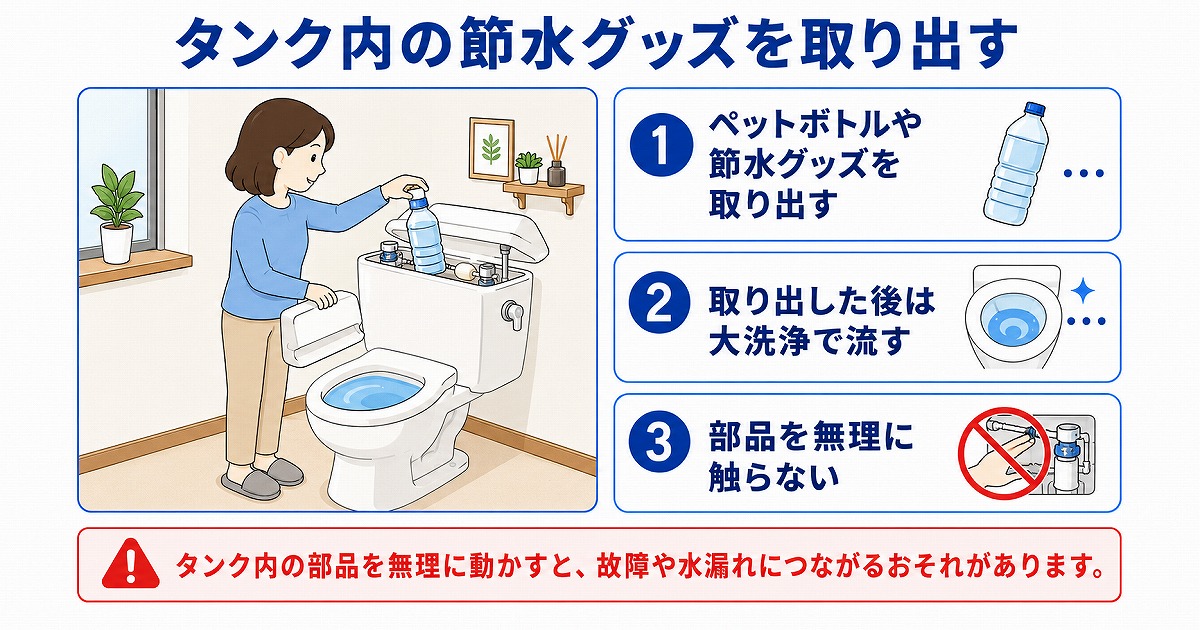 タンク内の節水グッズを取り出す

1 ペットボトルや節水グッズを取り出す

2 取り出した後は大洗浄で流す

3 部品を無理に触らない

タンク内の部品を無理に動かすと、故障や水漏れにつながるおそれがあります。