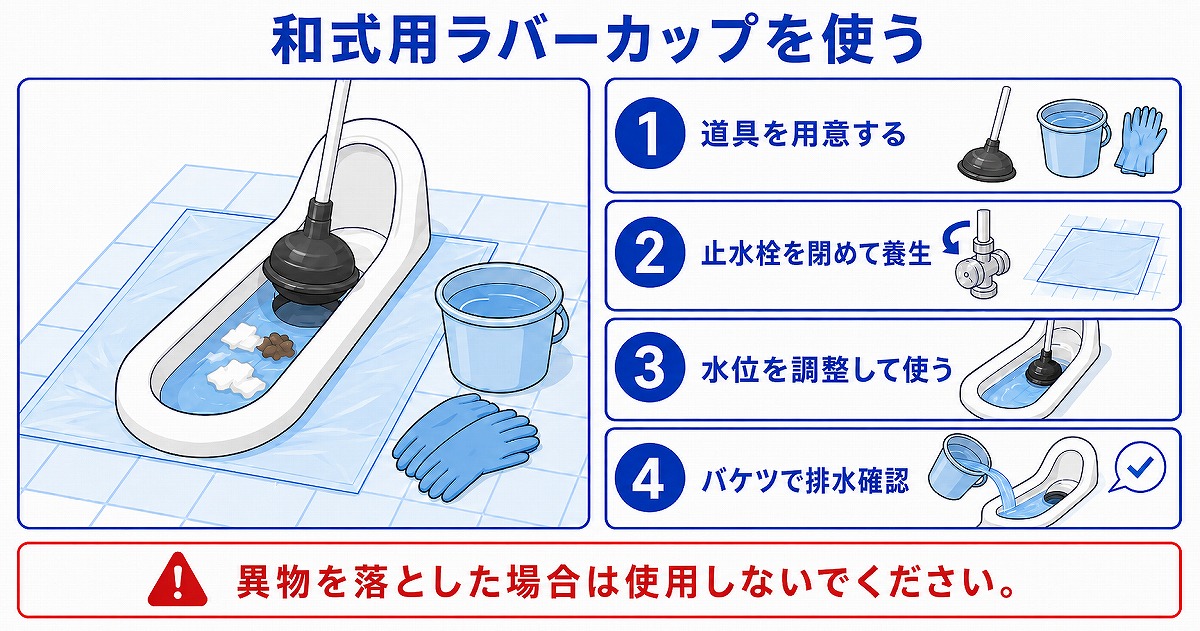 和式用ラバーカップを使う

1 道具を用意する

2 止水栓を閉めて養生

3 水位を調整して使う

4 バケツで排水確認

異物を落とした場合は使用しないでください。