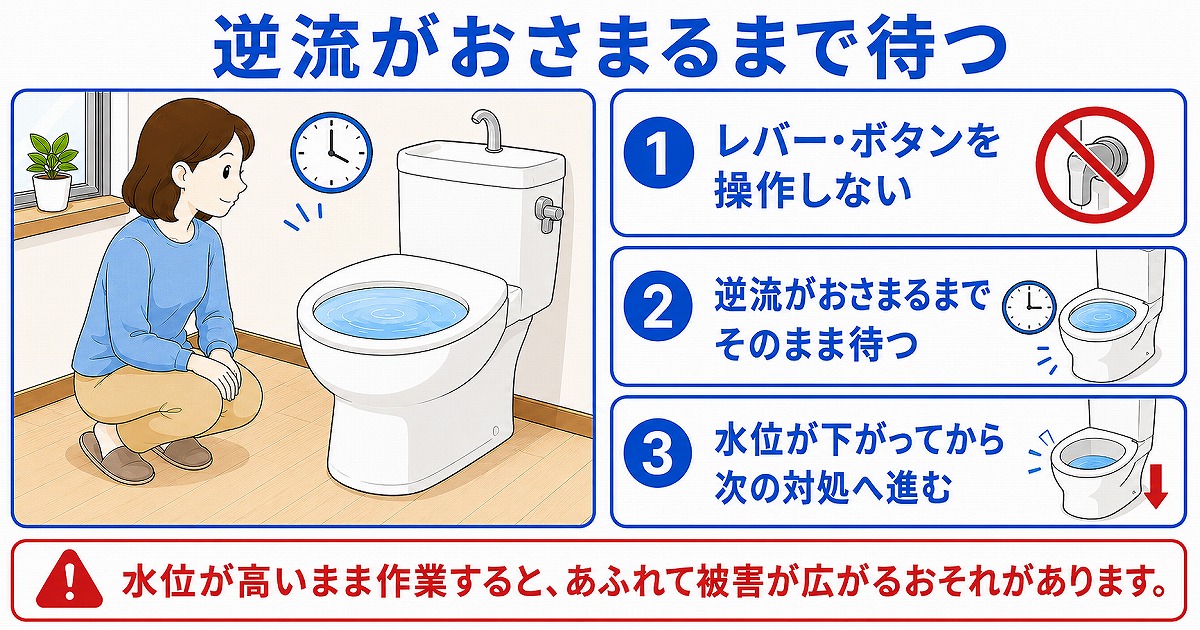 逆流がおさまるまで待つ

1 レバー・ボタンを操作しない

2 逆流がおさまるまでそのまま待つ

3 水位が下がってから次の対処へ進む

水位が高いまま作業すると、あふれて被害が広がるおそれがあります。