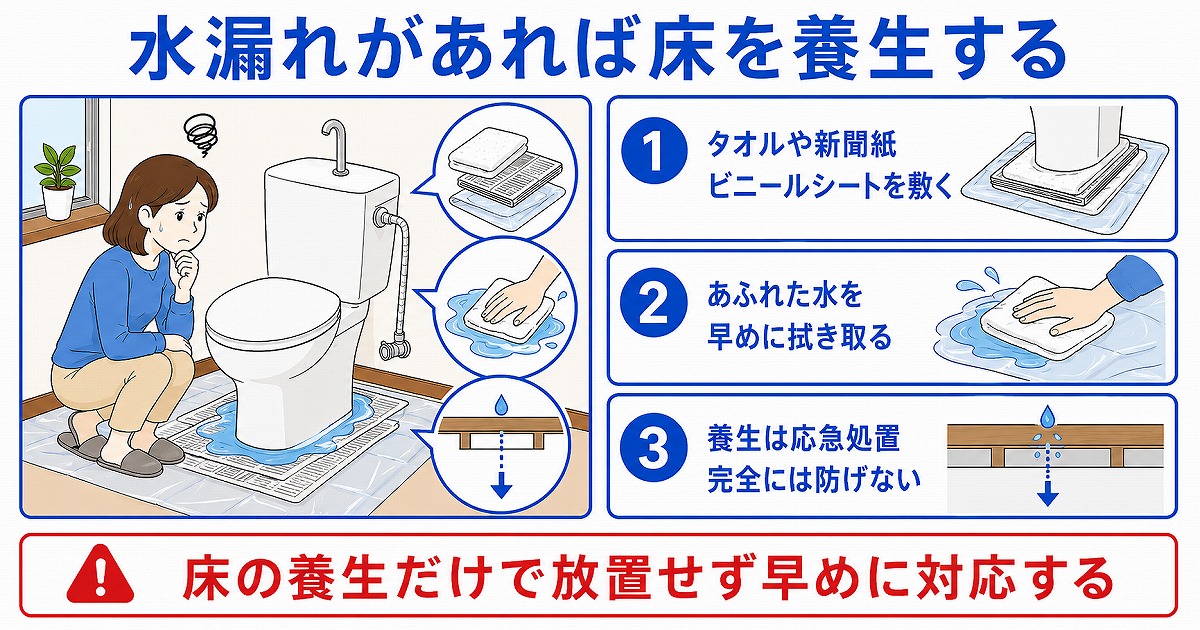 水漏れがあれば床を養生する

1 タオルや新聞紙
ビニールシートを敷く

2 あふれた水を
早めに拭き取る

3 養生は応急処置
完全には防げない

床の養生だけで放置せず早めに対応する