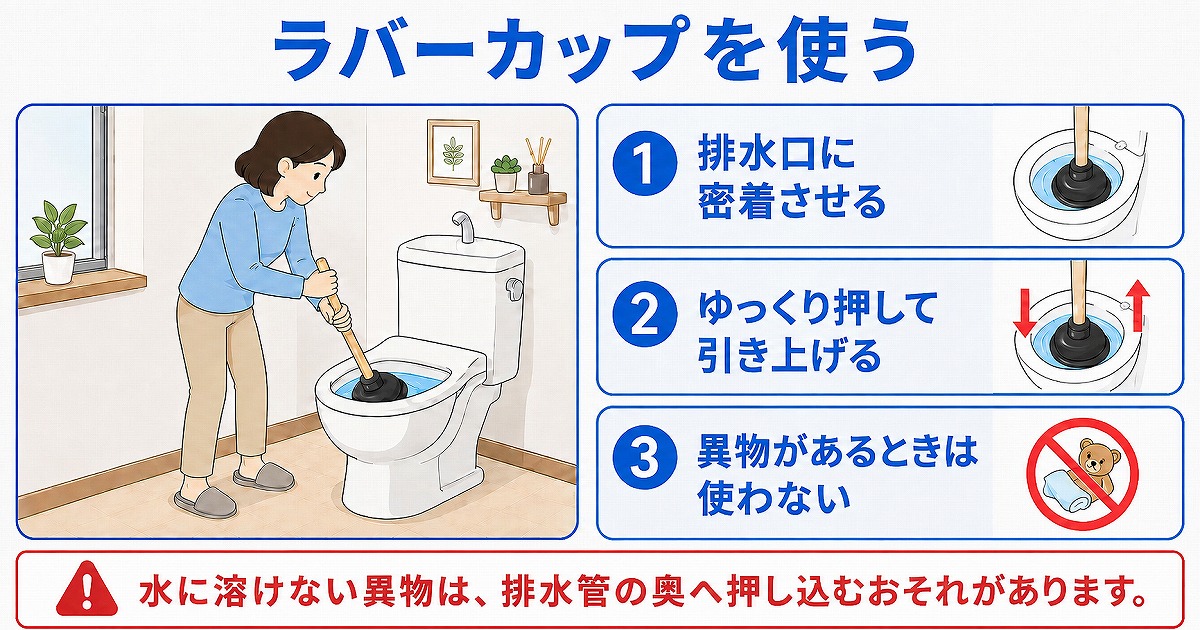 ラバーカップを使う

1 排水口に密着させる

2 ゆっくり押して引き上げる

3 異物があるときは使わない

水に溶けない異物は、排水管の奥へ押し込むおそれがあります。