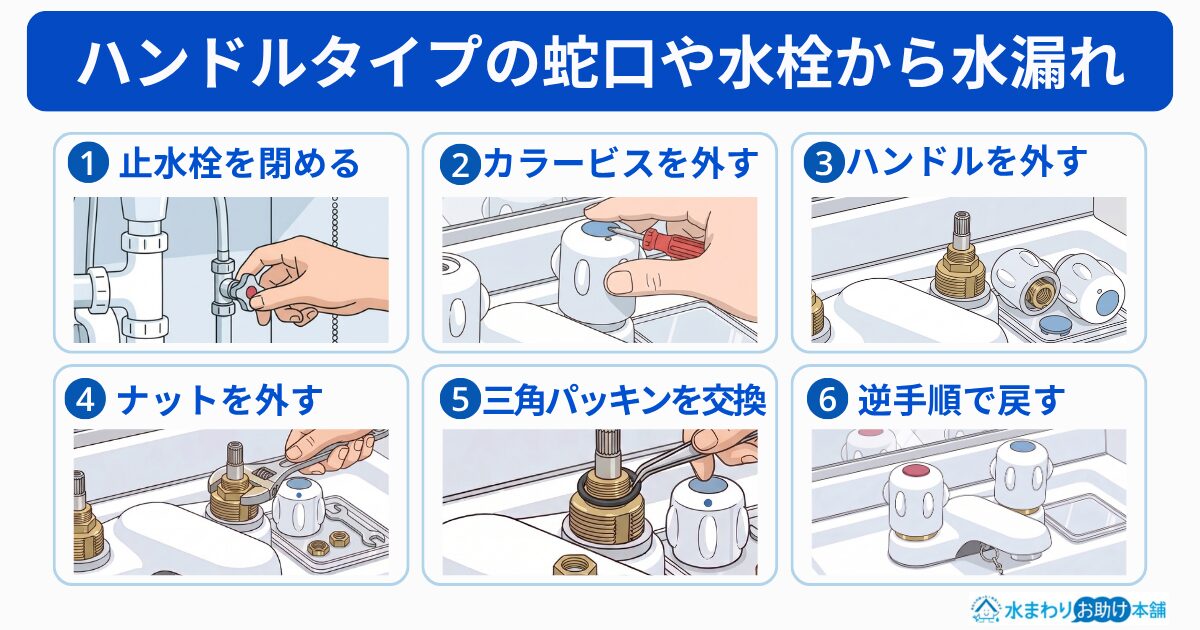 ハンドルタイプの蛇口や水栓から水漏れ

1 止水栓を閉める

2 カラービスを外す

3 ハンドルを外す

4 ナットを外す

5 三角パッキンを交換

6 逆手順で戻す

水まわりお助け本舗