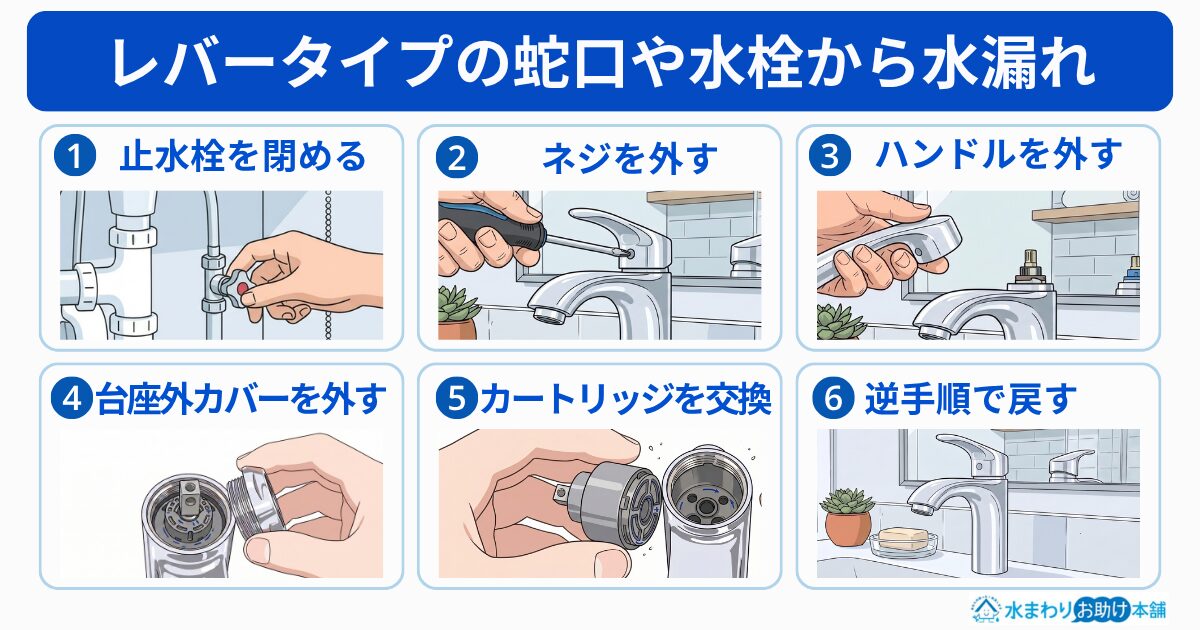 レバータイプの蛇口や水栓から水漏れ

1 止水栓を閉める

2 ネジを外す

3 ハンドルを外す

4 台座外カバーを外す

5 カートリッジを交換

6 逆手順で戻す

水まわりお助け本舗