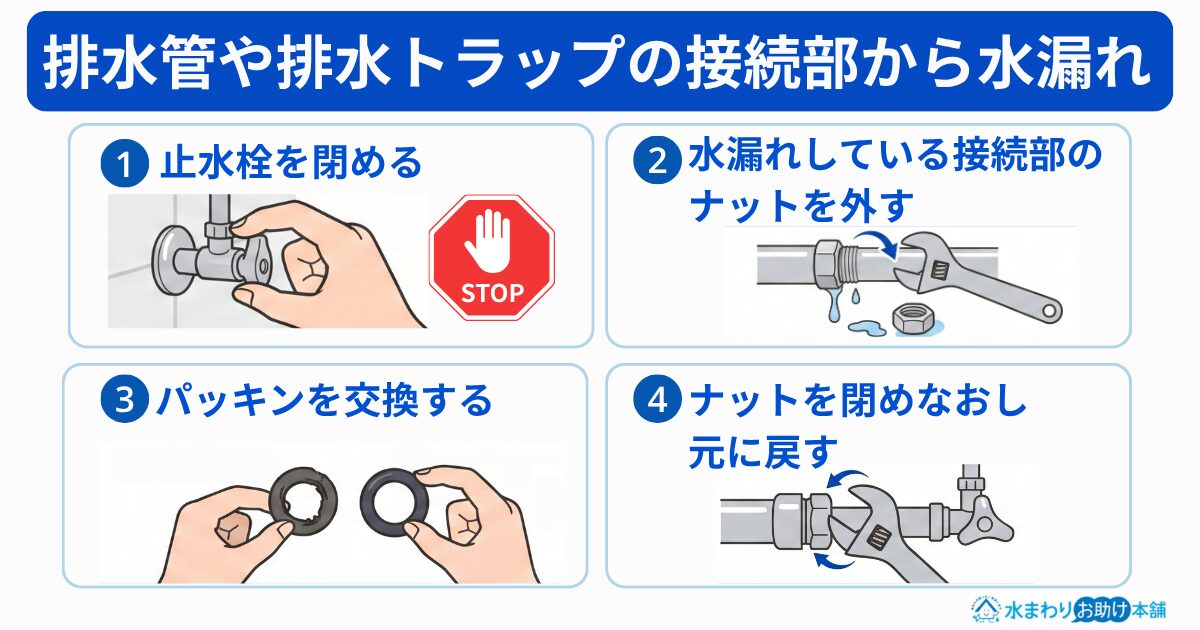 排水管や排水トラップの接続部から水漏れ

1 止水栓を閉める

STOP

2 水漏れしている接続部のナットを外す

3 パッキンを交換する

4 ナットを閉めなおし元に戻す

水まわりお助け本舗