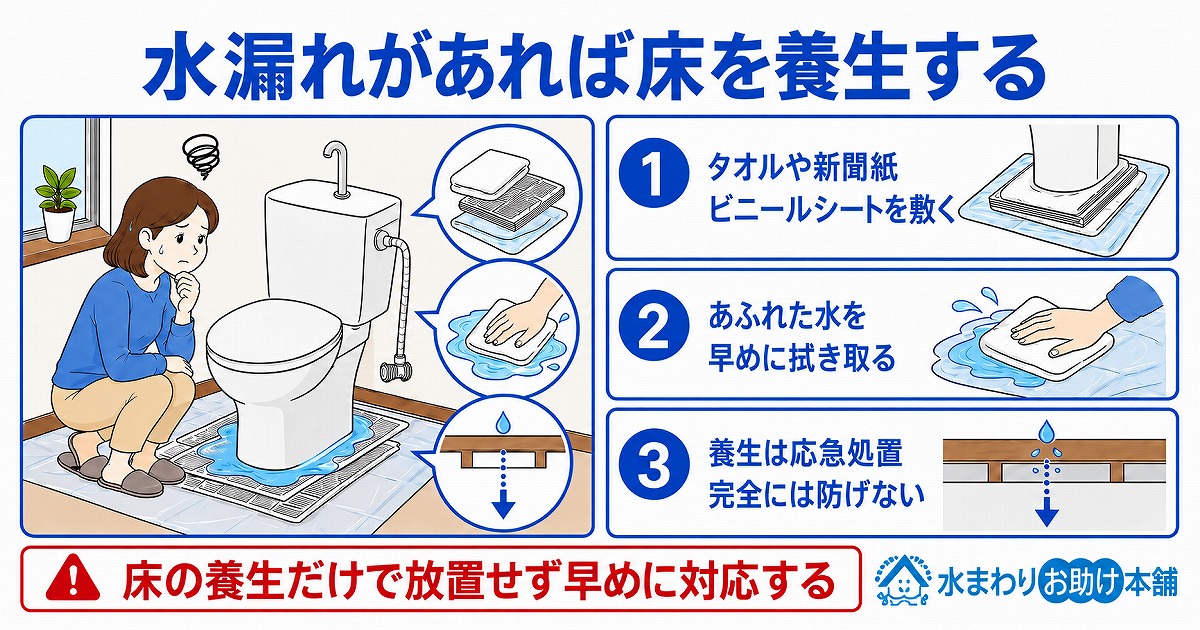 水漏れがあれば床を養生する

1 タオルや新聞紙 ビニールシートを敷く

2 あふれた水を 早めに拭き取る

3 養生は応急処置 完全には防げない

床の養生だけで放置せず早めに対応する

水まわりお助け本舗