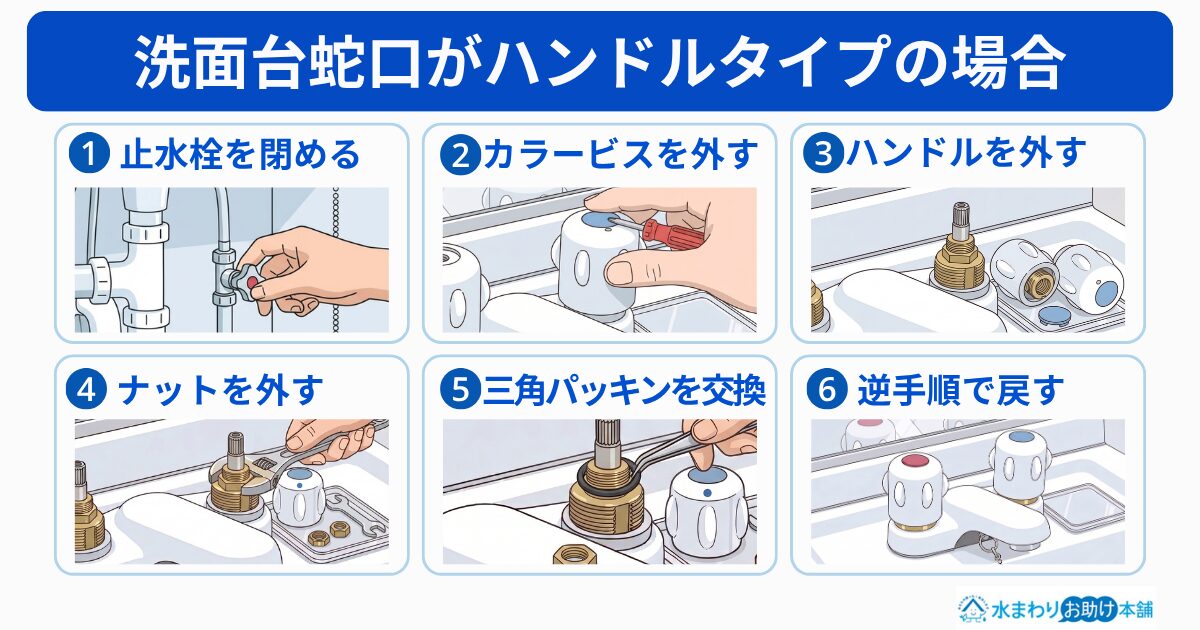 洗面台蛇口がハンドルタイプの場合

1 止水栓を閉める

2 カラービスを外す

3 ハンドルを外す

4 ナットを外す

5 三角パッキンを交換

6 逆手順で戻す

水まわりお助け本舗