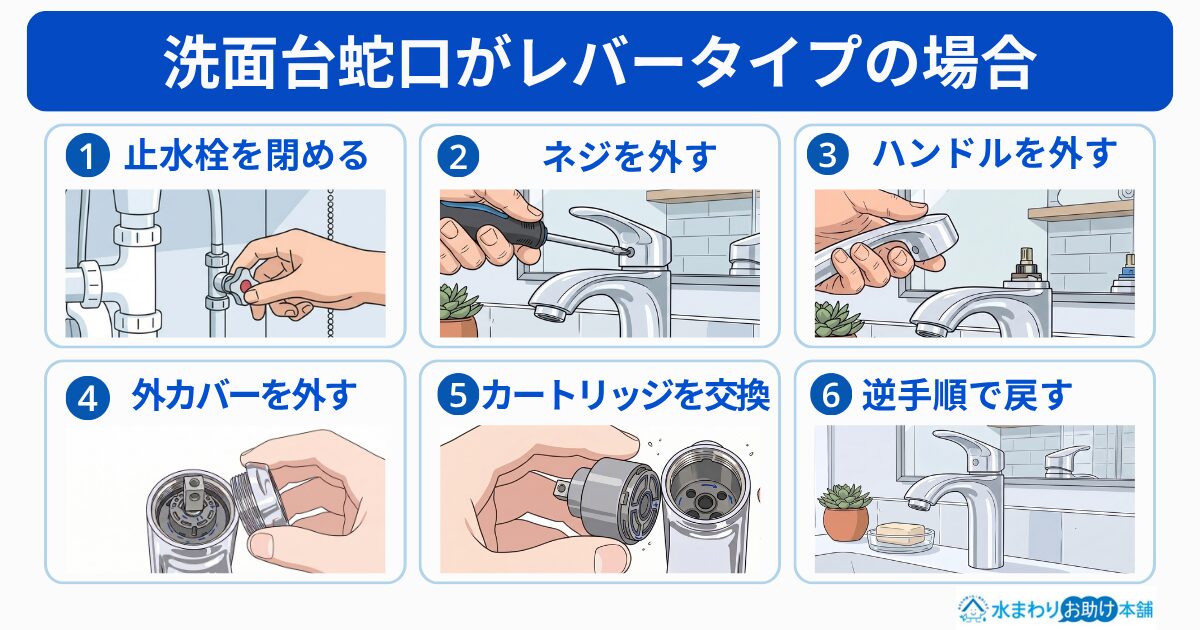 洗面台蛇口がレバータイプの場合

1 止水栓を閉める

2 ネジを外す

3 ハンドルを外す

4 外カバーを外す

5 カートリッジを交換

6 逆手順で戻す

水まわりお助け本舗